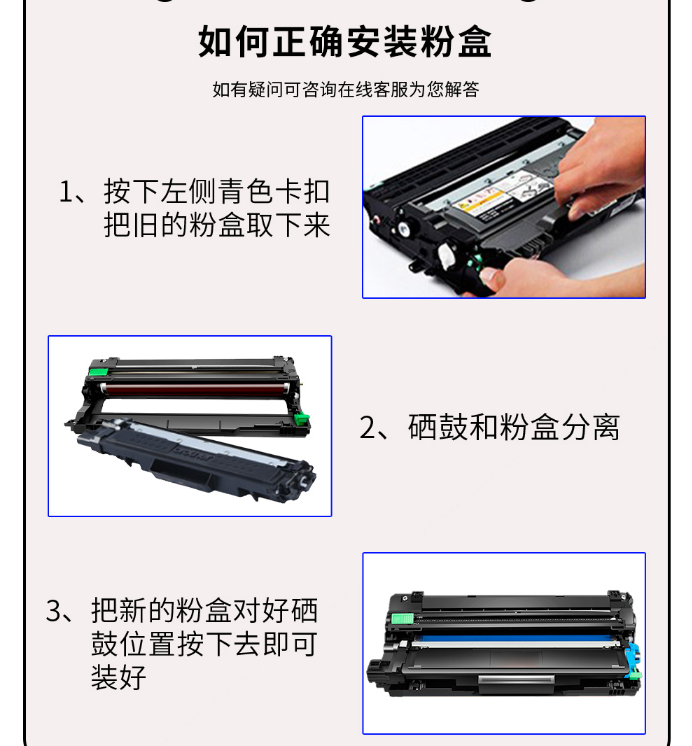 如何正确安装粉盒

如有疑问可咨询在线客服为您解答

1、按下左侧青色卡扣把旧的粉盒取下来

2、硒鼓和粉盒分离

3、把新的粉盒对好硒鼓位置按下去即可装好